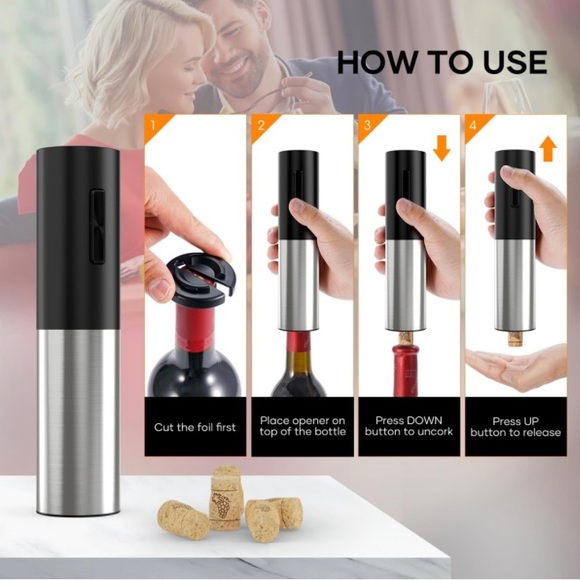 HOW TO USE

1

Cut the foil first

2

Place opener on top of the bottle

3

Press DOWN button to uncork

4

Press UP button to release